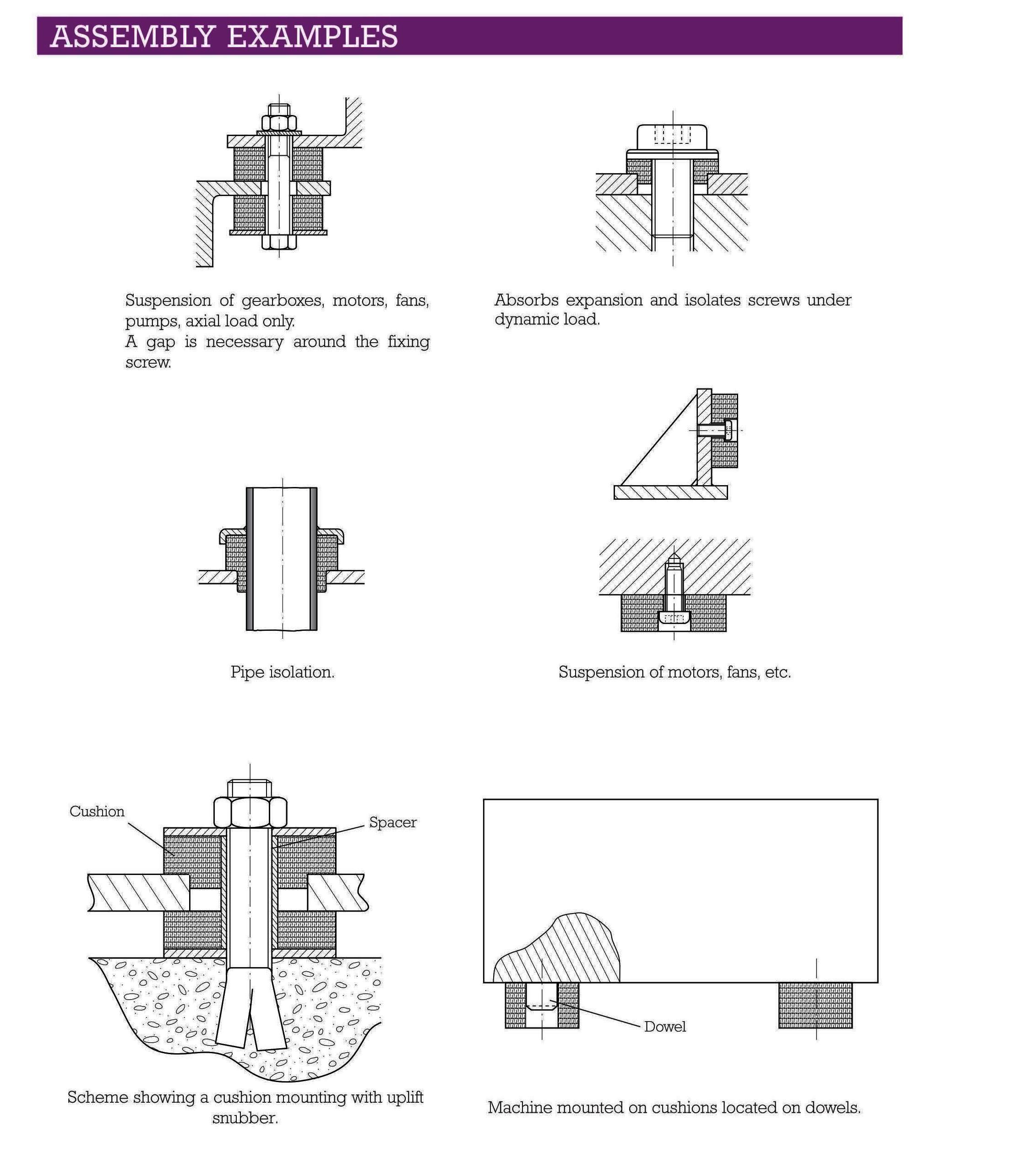 ASSEMBLY EXAMPLES

Suspension of gearboxes, motors, fans, pumps, axial load only.
A gap is necessary around the fixing screw.

Absorbs expansion and isolates screws under dynamic load.

Pipe isolation.

Suspension of motors, fans, etc.

Cushion

Spacer

Scheme showing a cushion mounting with uplift snubber.

Dowel

Machine mounted on cushions located on dowels.